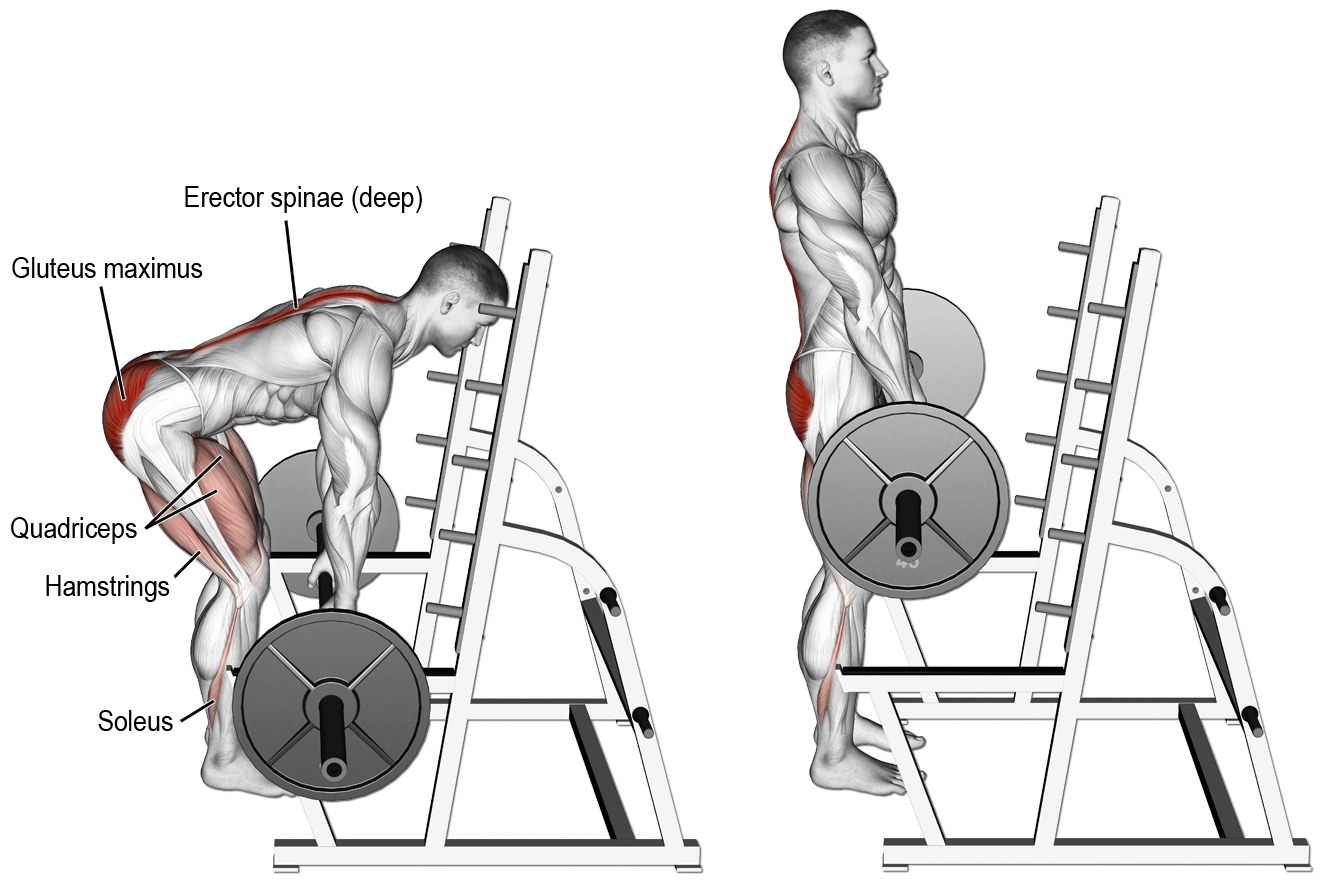 Erector spinae (deep)
Gluteus maximus
Quadriceps
Hamstrings
Soleus
45